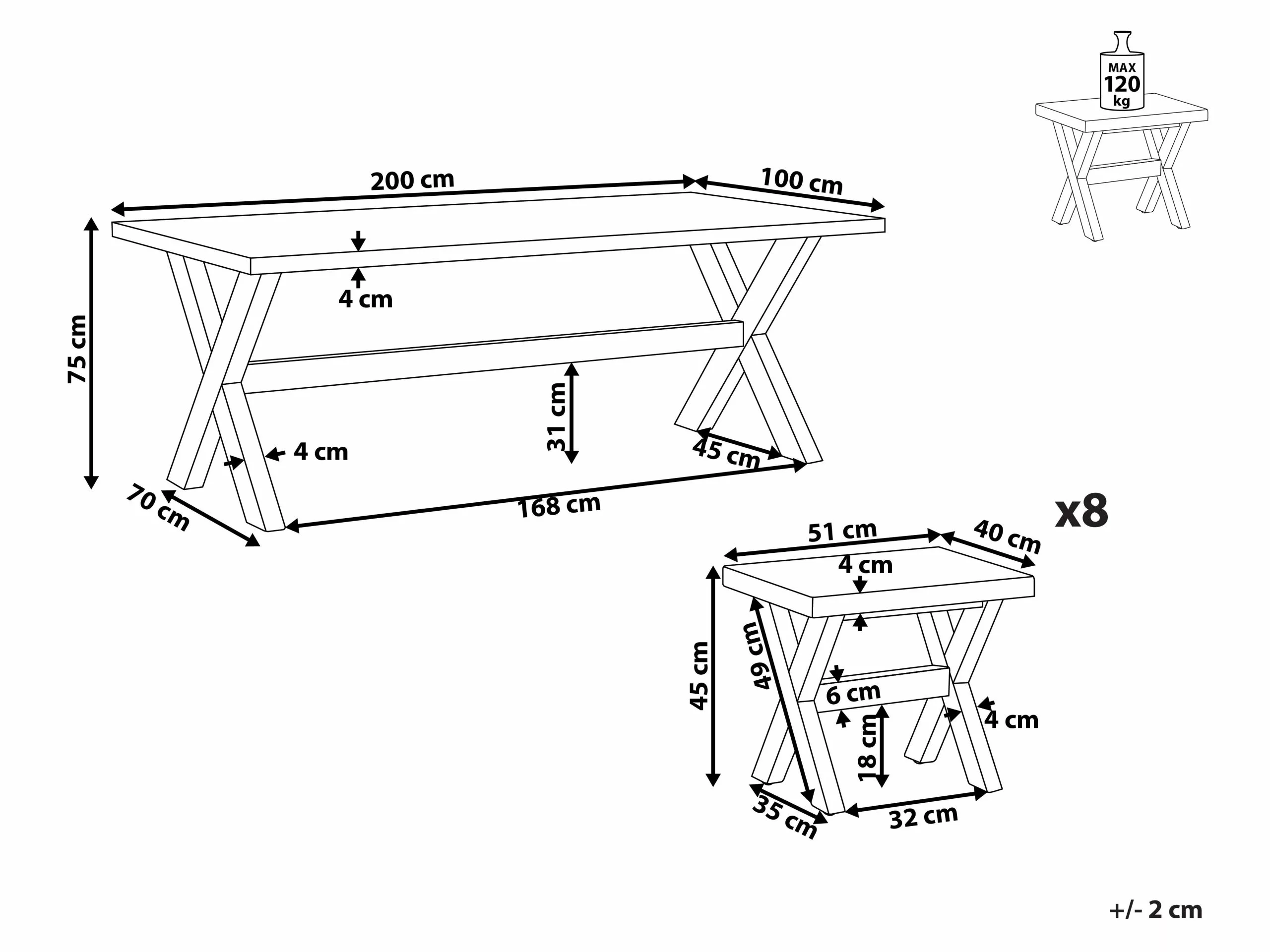 MAX
120
kg

200 cm
100 cm
75 cm
4 cm
31 cm
4 cm
45 cm
70 cm
168 cm

x8

51 cm
40 cm
4 cm
45 cm
49 cm
6 cm
4 cm
18 cm
35 cm
32 cm

+/- 2 cm